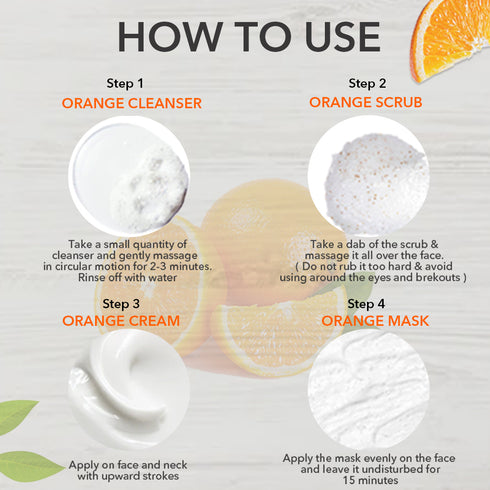 HOW TO USE

Step 1
ORANGE CLEANSER

Take a small quantity of cleanser and gently massage in circular motion for 2-3 minutes. Rinse off with water

Step 2
ORANGE SCRUB

Take a dab of the scrub & massage it all over the face. ( Do not rub it too hard & avoid using around the eyes and brekouts )

Step 3
ORANGE CREAM

Apply on face and neck with upward strokes

Step 4
ORANGE MASK

Apply the mask evenly on the face and leave it undisturbed for 15 minutes