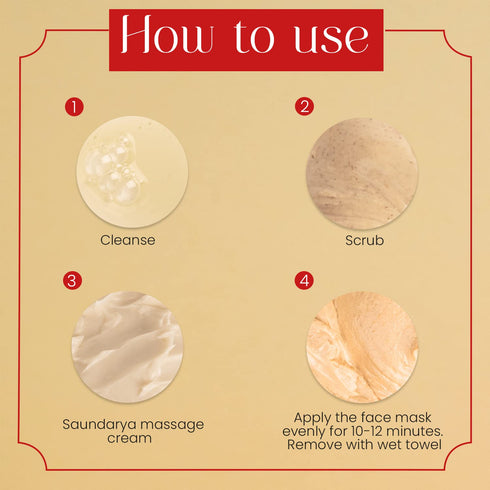 How to use

1

Cleanse

2

Scrub

3

Saundarya massage cream

4

Apply the face mask evenly for 10-12 minutes. Remove with wet towel