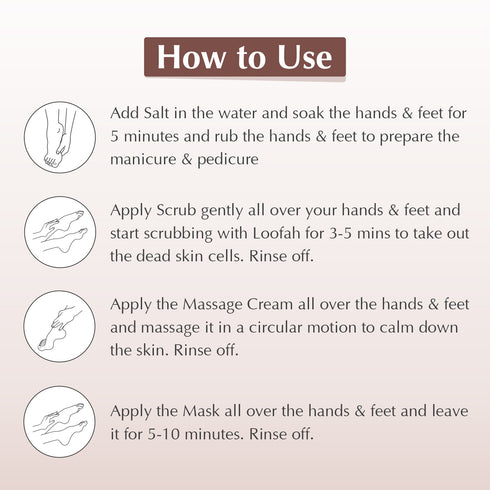 How to Use

Add Salt in the water and soak the hands & feet for 5 minutes and rub the hands & feet to prepare the manicure & pedicure

Apply Scrub gently all over your hands & feet and start scrubbing with Loofah for 3-5 mins to take out the dead skin cells. Rinse off.

Apply the Massage Cream all over the hands & feet and massage it in a circular motion to calm down the skin. Rinse off.

Apply the Mask all over the hands & feet and leave it for 5-10 minutes. Rinse off.