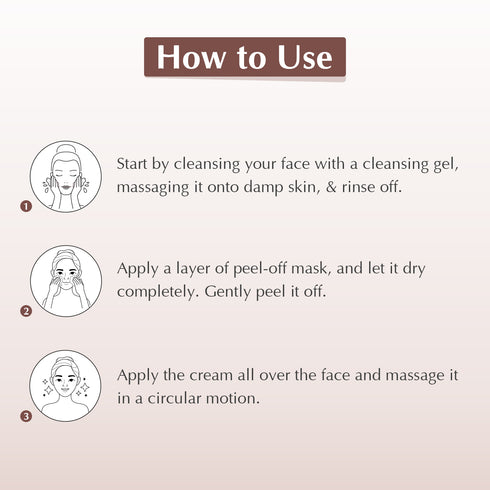 How to Use

1
Start by cleansing your face with a cleansing gel, massaging it onto damp skin, & rinse off.

2
Apply a layer of peel-off mask, and let it dry completely. Gently peel it off.

3
Apply the cream all over the face and massage it in a circular motion.