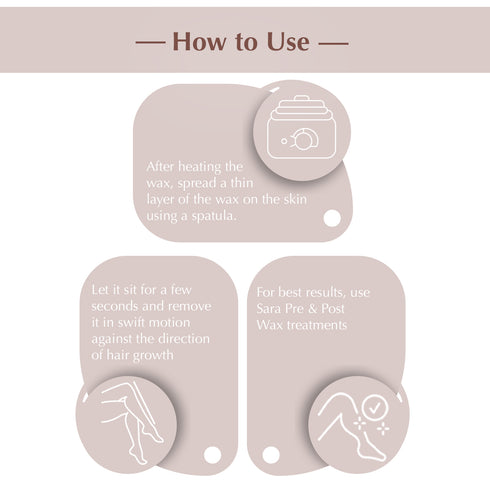 — How to Use —

After heating the wax, spread a thin layer of the wax on the skin using a spatula.

Let it sit for a few seconds and remove it in swift motion against the direction of hair growth

For best results, use Sara Pre & Post Wax treatments