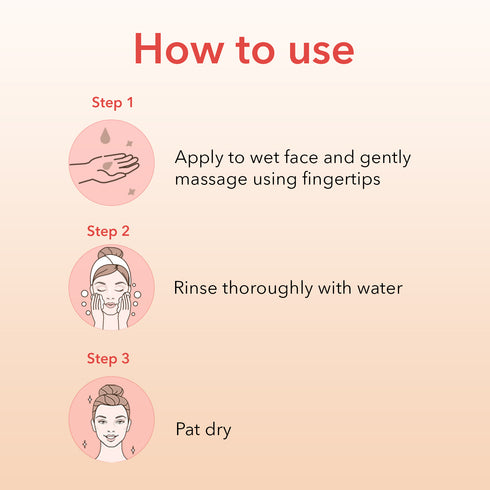 How to use

Step 1

Apply to wet face and gently massage using fingertips

Step 2

Rinse thoroughly with water

Step 3

Pat dry