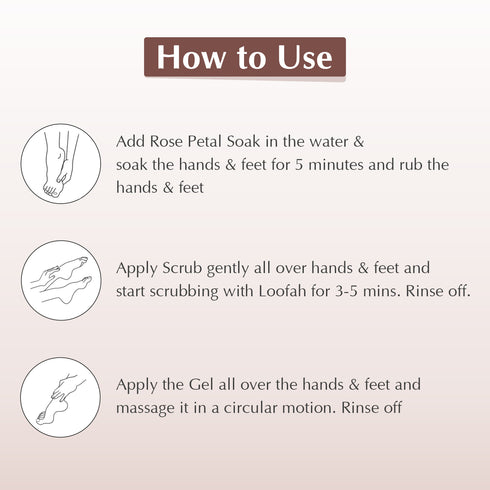 How to Use

Add Rose Petal Soak in the water & soak the hands & feet for 5 minutes and rub the hands & feet

Apply Scrub gently all over hands & feet and start scrubbing with Loofah for 3-5 mins. Rinse off.

Apply the Gel all over the hands & feet and massage it in a circular motion. Rinse off