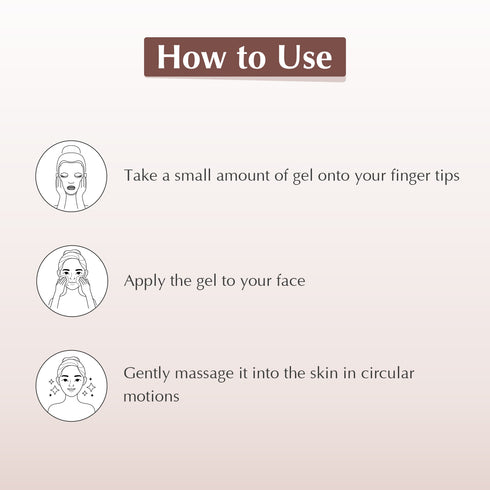 How to Use

Take a small amount of gel onto your finger tips

Apply the gel to your face

Gently massage it into the skin in circular motions