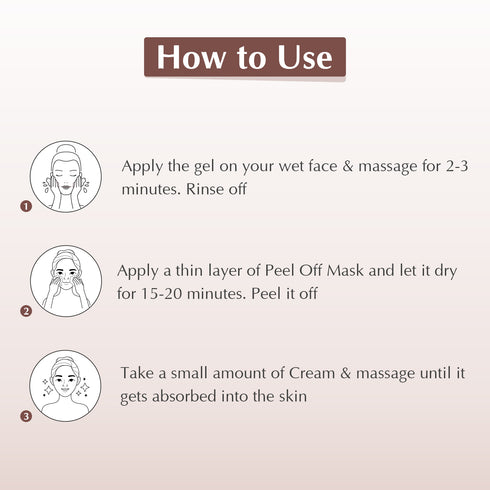 How to Use

1
Apply the gel on your wet face & massage for 2-3 minutes. Rinse off

2
Apply a thin layer of Peel Off Mask and let it dry for 15-20 minutes. Peel it off

3
Take a small amount of Cream & massage until it gets absorbed into the skin