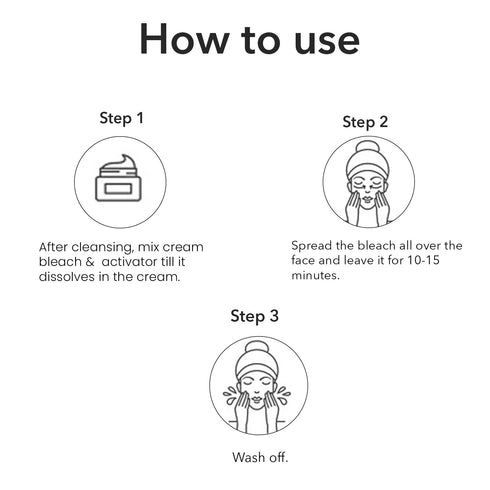 How to use

Step 1

After cleansing, mix cream bleach &  activator till it dissolves in the cream.

Step 2

Spread the bleach all over the face and leave it for 10-15 minutes.

Step 3

Wash off.