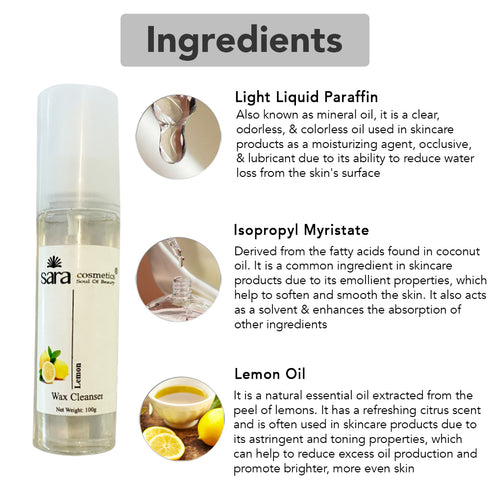 Ingredients

sara cosmetics®
Soul Of Beauty

Lemon

Wax Cleanser

Net Weight: 100g

Light Liquid Paraffin
Also known as mineral oil, it is a clear, odorless, & colorless oil used in skincare products as a moisturizing agent, occlusive, & lubricant due to its ability to reduce water loss from the skin's surface

Isopropyl Myristate
Derived from the fatty acids found in coconut oil. It is a common ingredient in skincare products due to its emollient properties, which help to soften and smooth the skin. It also acts as a solvent & enhances the absorption of other ingredients

Lemon Oil
It is a natural essential oil extracted from the peel of lemons. It has a refreshing citrus scent and is often used in skincare products due to its astringent and toning properties, which can help to reduce excess oil production and promote brighter, more even skin