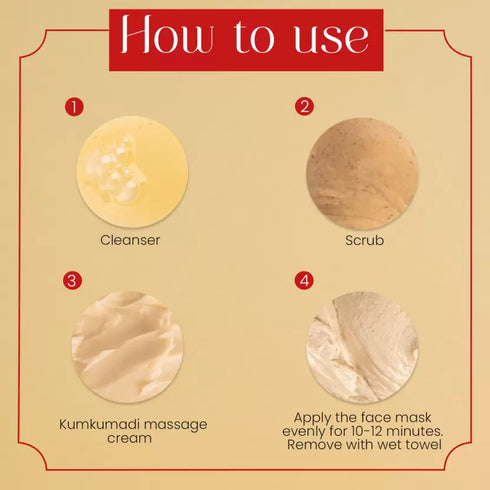 How to use

1

Cleanser

2

Scrub

3

Kumkumadi massage cream

4

Apply the face mask evenly for 10-12 minutes. Remove with wet towel