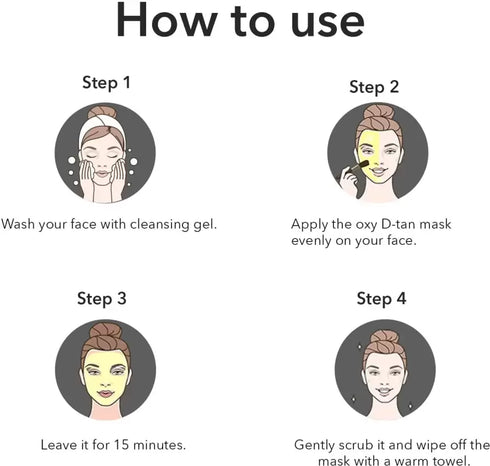 How to use

Step 1

Wash your face with cleansing gel.

Step 2

Apply the oxy D-tan mask evenly on your face.

Step 3

Leave it for 15 minutes.

Step 4

Gently scrub it and wipe off the mask with a warm towel.