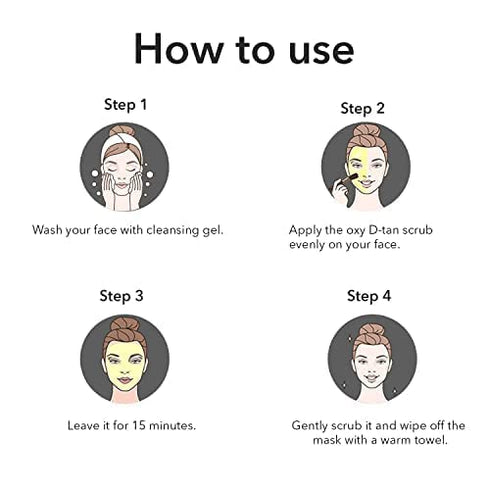 How to use

Step 1

Wash your face with cleansing gel.

Step 2

Apply the oxy D-tan scrub evenly on your face.

Step 3

Leave it for 15 minutes.

Step 4

Gently scrub it and wipe off the mask with a warm towel.