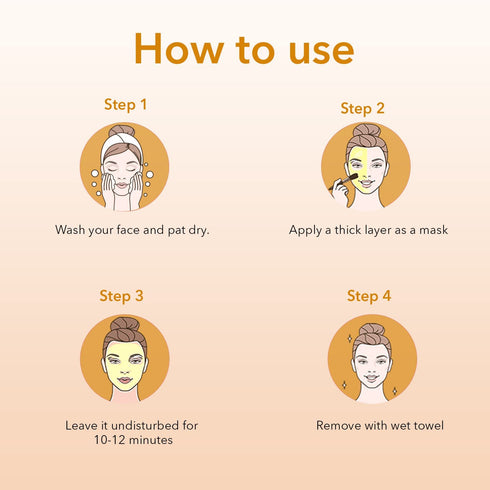 How to use

Step 1

Wash your face and pat dry.

Step 2

Apply a thick layer as a mask

Step 3

Leave it undisturbed for 10-12 minutes

Step 4

Remove with wet towel