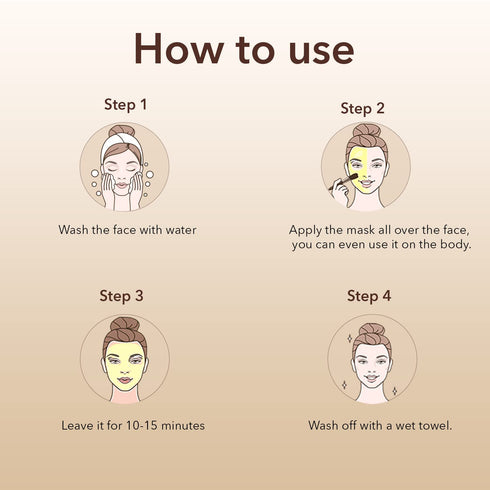 How to use

Step 1

Wash the face with water

Step 2

Apply the mask all over the face, you can even use it on the body.

Step 3

Leave it for 10-15 minutes

Step 4

Wash off with a wet towel.