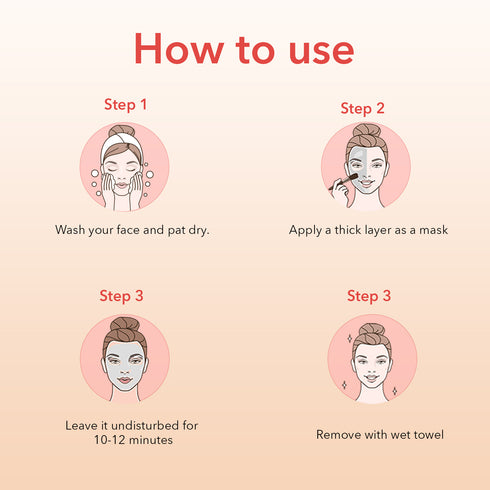 How to use

Step 1

Wash your face and pat dry.

Step 2

Apply a thick layer as a mask

Step 3

Leave it undisturbed for 10-12 minutes

Step 3

Remove with wet towel