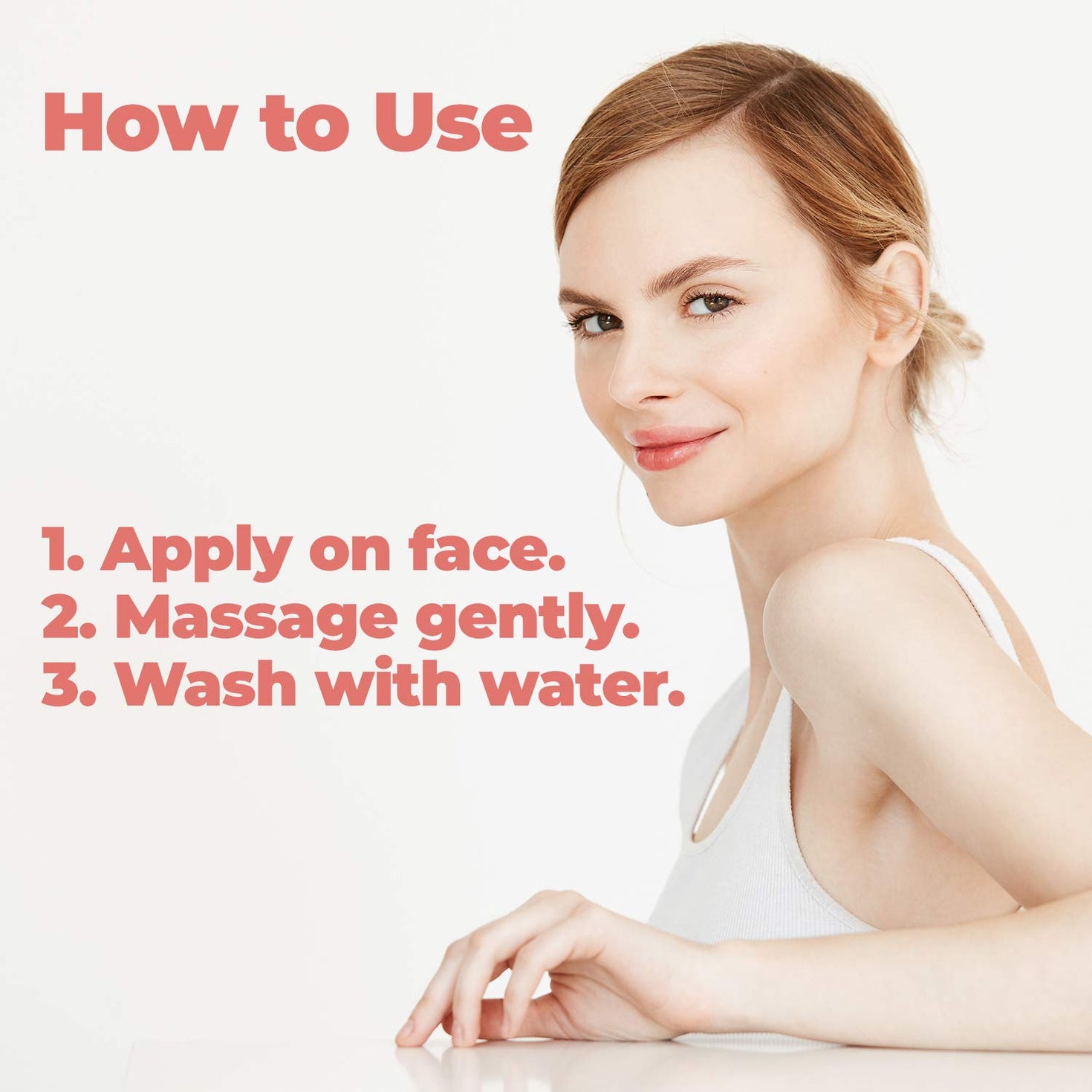 How to Use

1. Apply on face.
2. Massage gently.
3. Wash with water.